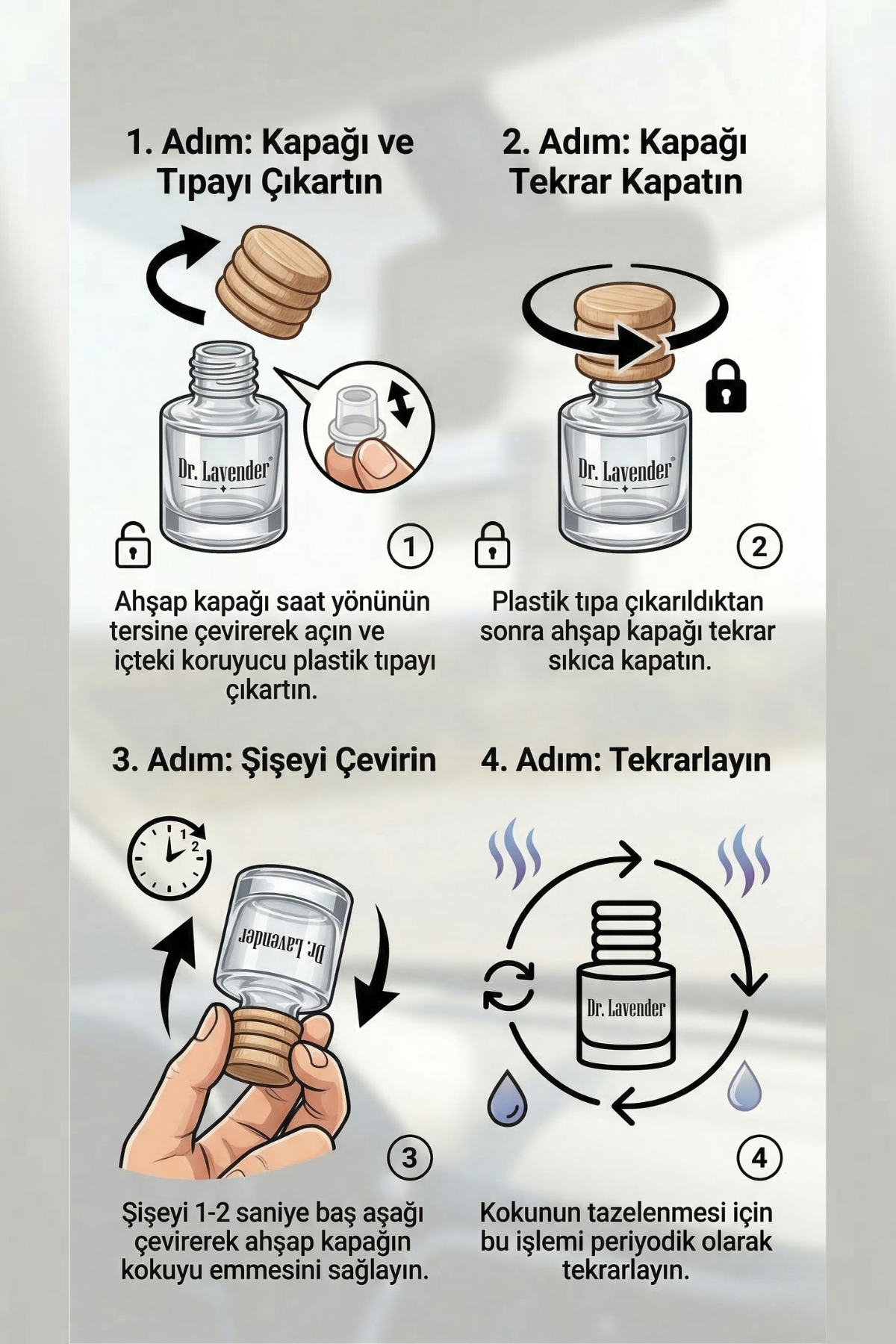 1. Adım: Kapağı ve Tıpayı Çıkartın

Dr. Lavender

1

Ahşap kapağı saat yönünün tersine çevirerek açın ve içteki koruyucu plastik tıpayı çıkartın.

2. Adım: Kapağı Tekrar Kapatın

Dr. Lavender

2

Plastik tıpa çıkarıldıktan sonra ahşap kapağı tekrar sıkıca kapatın.

3. Adım: Şişeyi Çevirin

1 2

Dr. Lavender

3

Şişeyi 1-2 saniye baş aşağı çevirerek ahşap kapağın kokuyu emmesini sağlayın.

4. Adım: Tekrarlayın

Dr. Lavender

4

Kokunun tazelenmesi için bu işlemi periyodik olarak tekrarlayın.