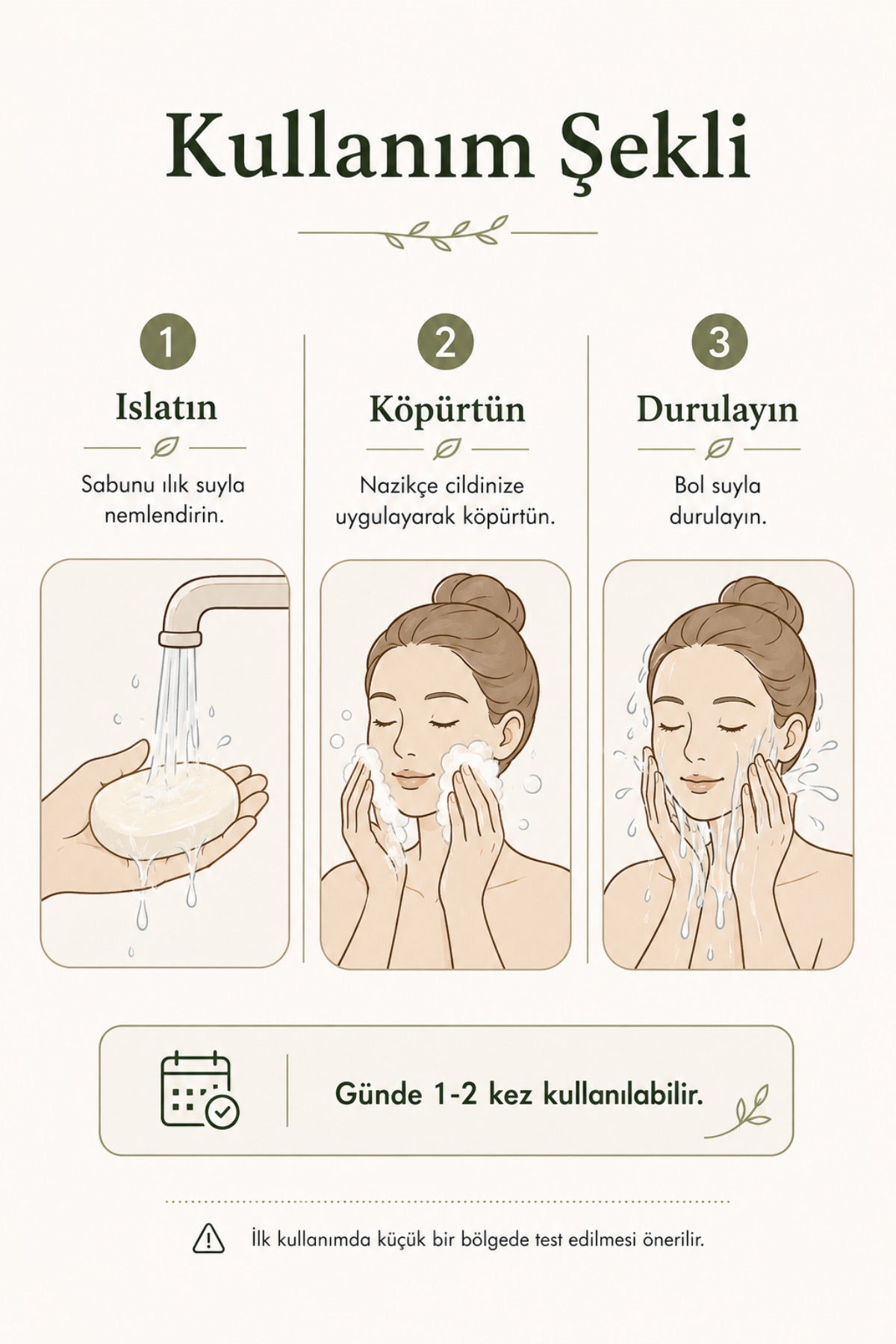 Kullanım Şekli

1

Islatın

Sabunu ılık suyla nemlendirin.

2

Köpürtün

Nazikçe cildinize uygulayarak köpürtün.

3

Durulayın

Bol suyla durulayın.

Günde 1-2 kez kullanılabilir.

İlk kullanımda küçük bir bölgede test edilmesi önerilir.